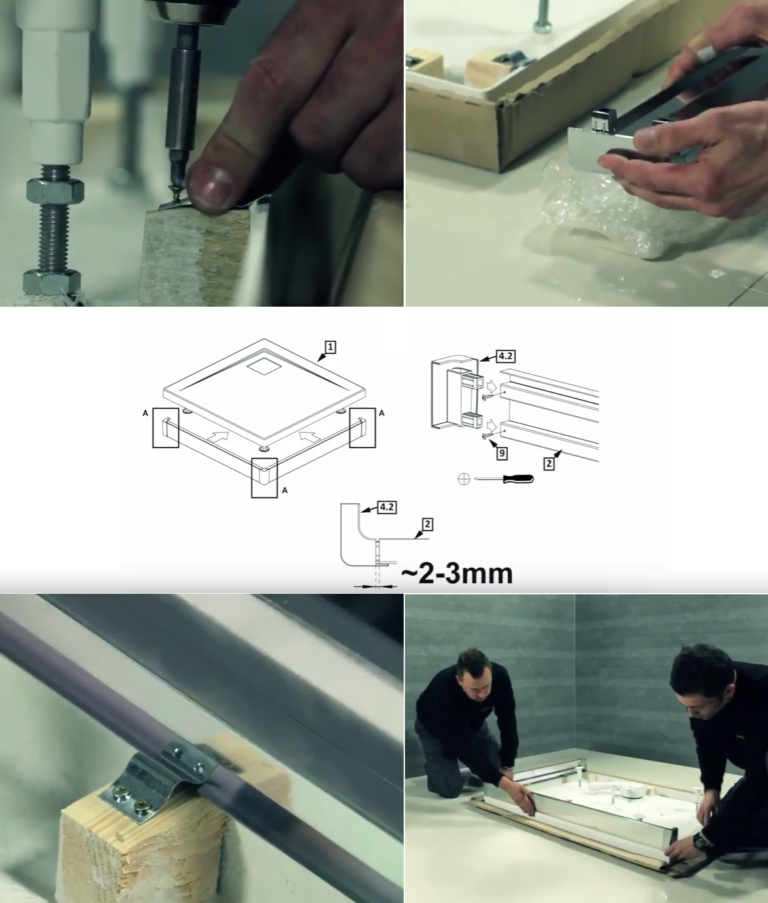 1

A

A

A

4.2

9

2

4.2

2

~2-3mm